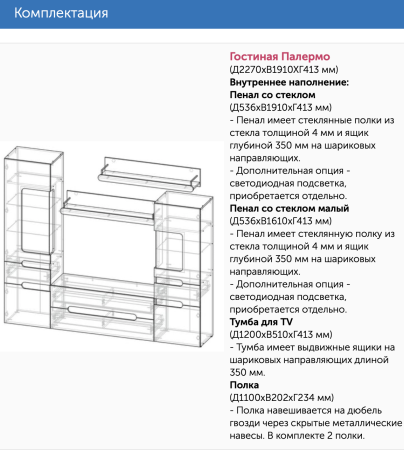 Комплектация

Гостиная Палермо
(Д2270хВ1910ХГ413 мм)
Внутреннее наполнение:
Пенал со стеклом
(Д536хВ1910хГ413 мм)
- Пенал имеет стеклянные полки из стекла толщиной 4 мм и ящик глубиной 350 мм на шариковых направляющих.
- Дополнительная опция - светодиодная подсветка, приобретается отдельно.
Пенал со стеклом малый
(Д536хВ1610хГ413 мм)
- Пенал имеет стеклянную полку из стекла толщиной 4 мм и ящик глубиной 350 мм на шариковых направляющих.
- Дополнительная опция - светодиодная подсветка, приобретается отдельно.
Тумба для TV
(Д1200хВ510хГ413 мм)
- Тумба имеет выдвижные ящики на шариковых направляющих длиной 350 мм.
Полка
(Д1100хВ202хГ234 мм)
- Полка навешивается на дюбель гвозди через скрытые металлические навесы. В комплекте 2 полки.